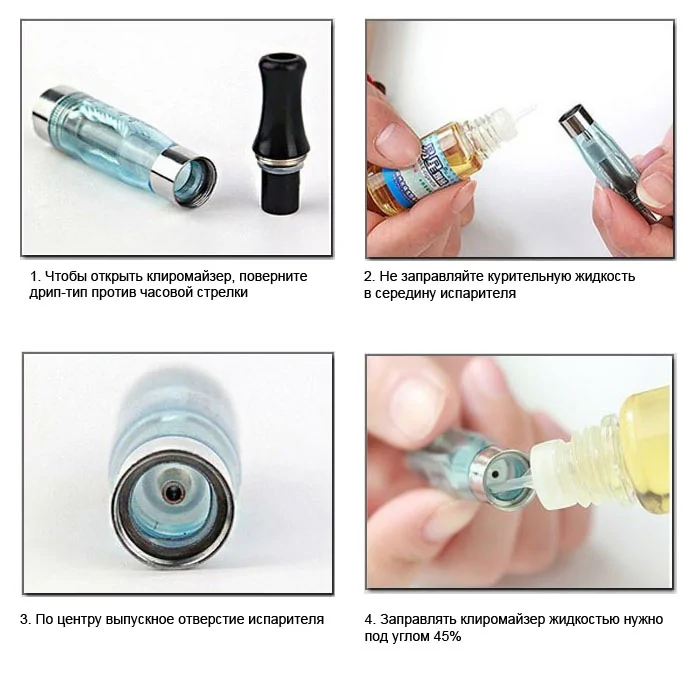 1. Чтобы открыть клиромайзер, поверните дрип-тип против часовой стрелки

2. Не заправляйте курительную жидкость в середину испарителя

3. По центру выпускное отверстие испарителя

4. Заправлять клиромайзер жидкостью нужно под углом 45%