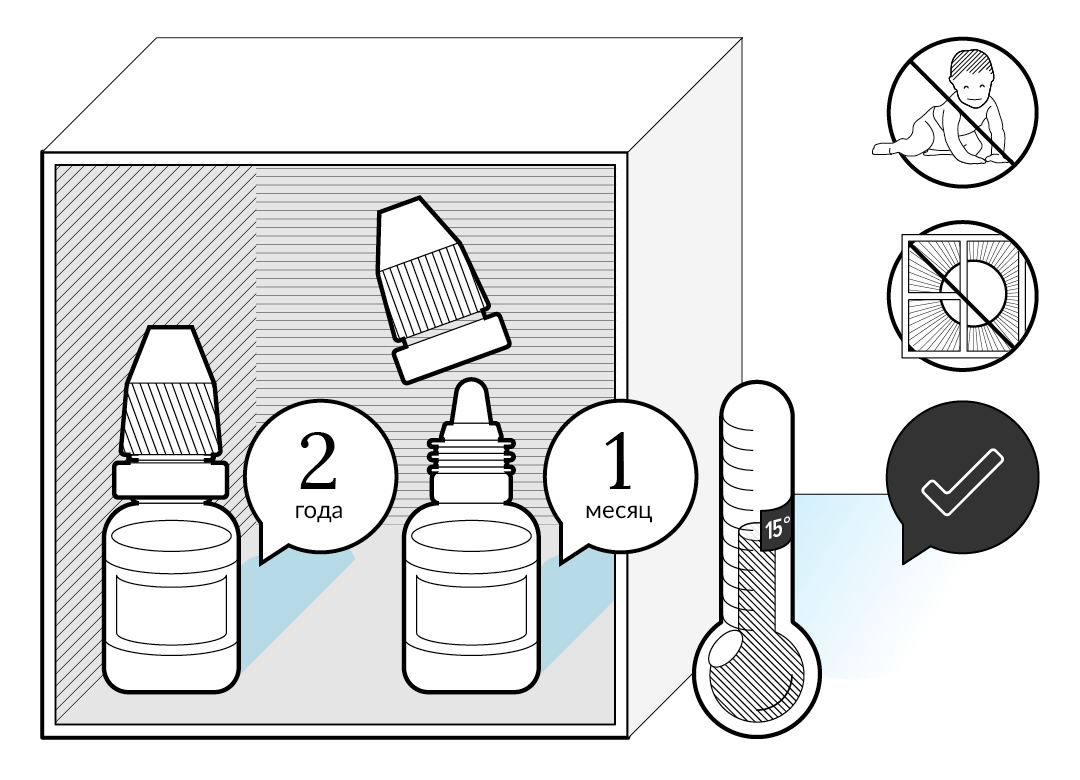 2
года

1
месяц

15°